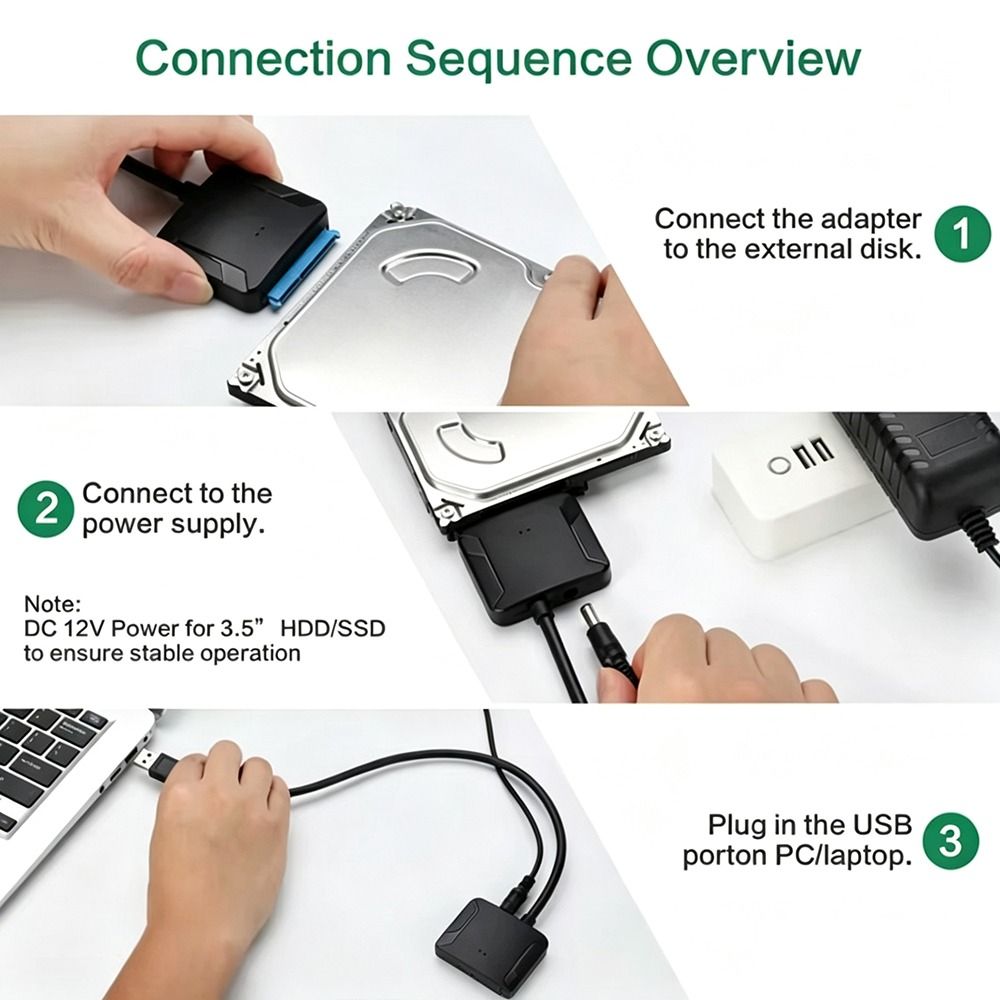 Connection Sequence Overview

Connect the adapter to the external disk. 1

2 Connect to the power supply.

Note:
DC 12V Power for 3.5” HDD/SSD to ensure stable operation

Plug in the USB porton PC/laptop. 3